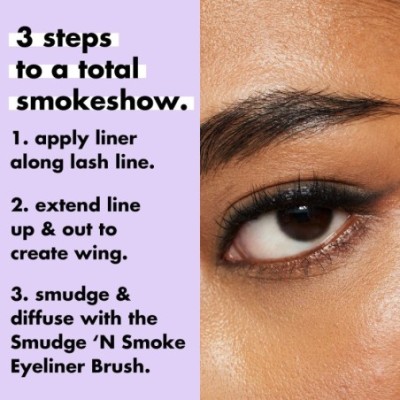 3 steps
to a total
smokeshow.

1. apply liner along lash line.

2. extend line up & out to create wing.

3. smudge & diffuse with the Smudge ‘N Smoke Eyeliner Brush.